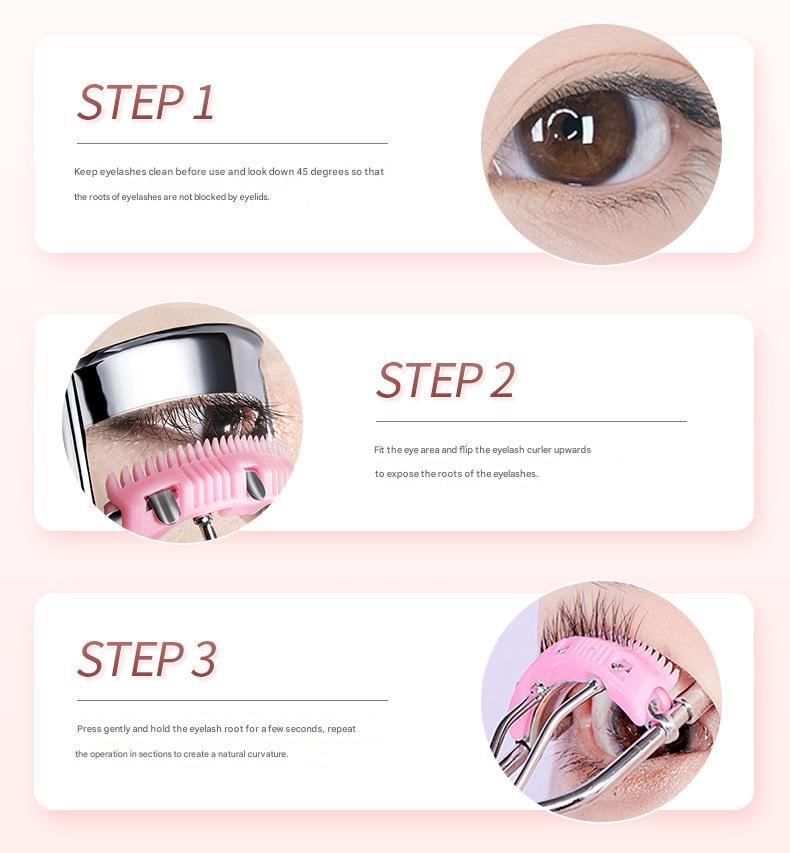 STEP 1

Keep eyelashes clean before use and look down 45 degrees so that the roots of eyelashes are not blocked by eyelids.

STEP 2

Fit the eye area and flip the eyelash curler upwards to expose the roots of the eyelashes.

STEP 3

Press gently and hold the eyelash root for a few seconds, repeat the operation in sections to create a natural curvature.