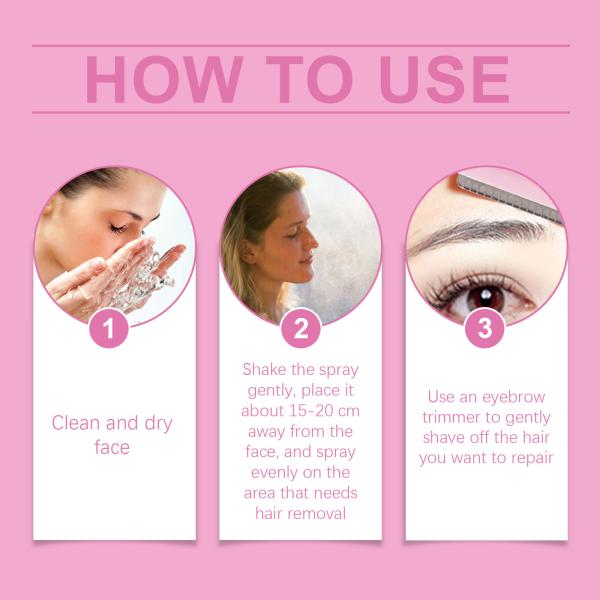 HOW TO USE

1

Clean and dry face

2

Shake the spray gently, place it about 15-20 cm away from the face, and spray evenly on the area that needs hair removal

3

Use an eyebrow trimmer to gently shave off the hair you want to repair